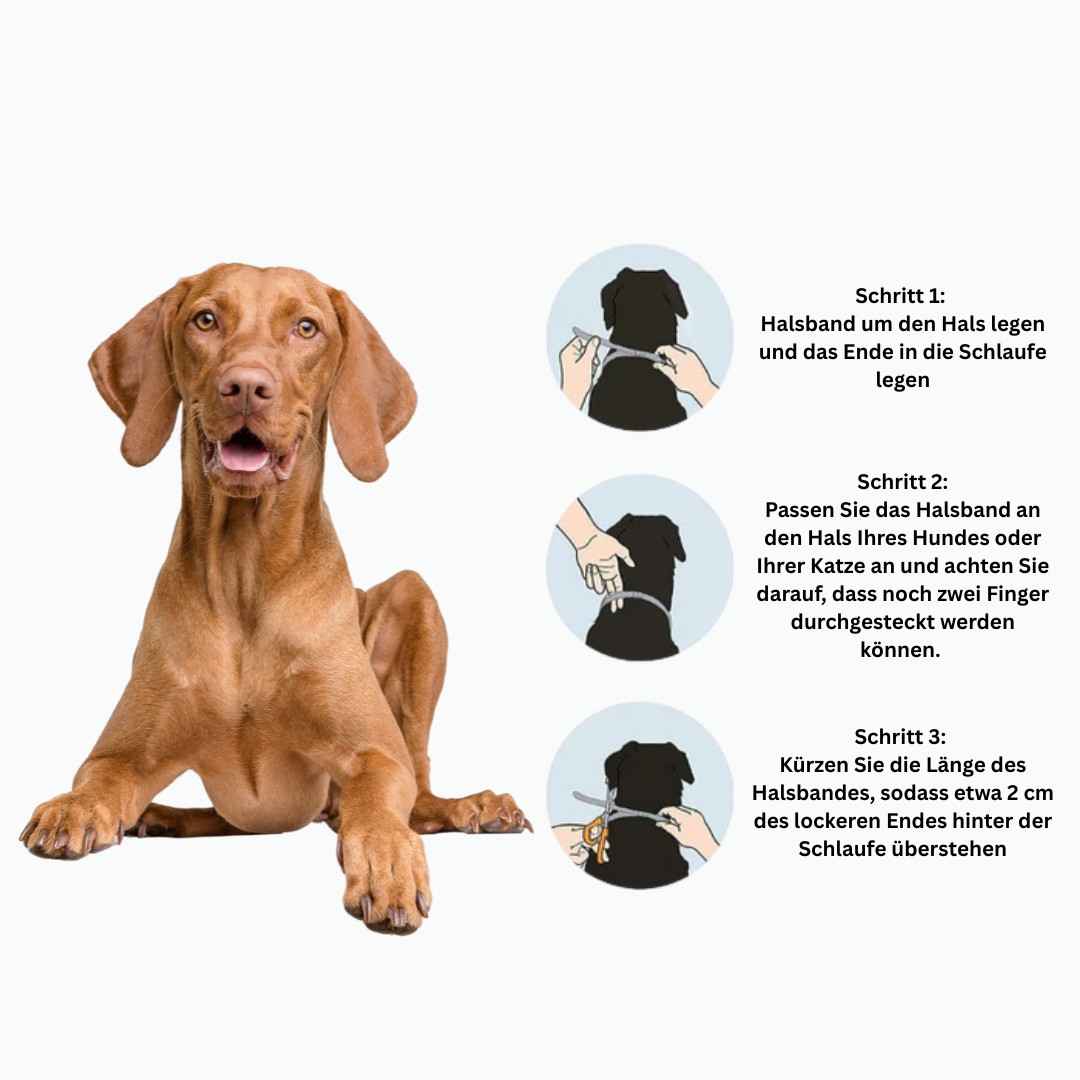 Schritt 1:
Halsband um den Hals legen und das Ende in die Schlaufe legen

Schritt 2:
Passen Sie das Halsband an den Hals Ihres Hundes oder Ihrer Katze an und achten Sie darauf, dass noch zwei Finger durchgesteckt werden können.

Schritt 3:
Kürzen Sie die Länge des Halsbandes, sodass etwa 2 cm des lockeren Endes hinter der Schlaufe überstehen